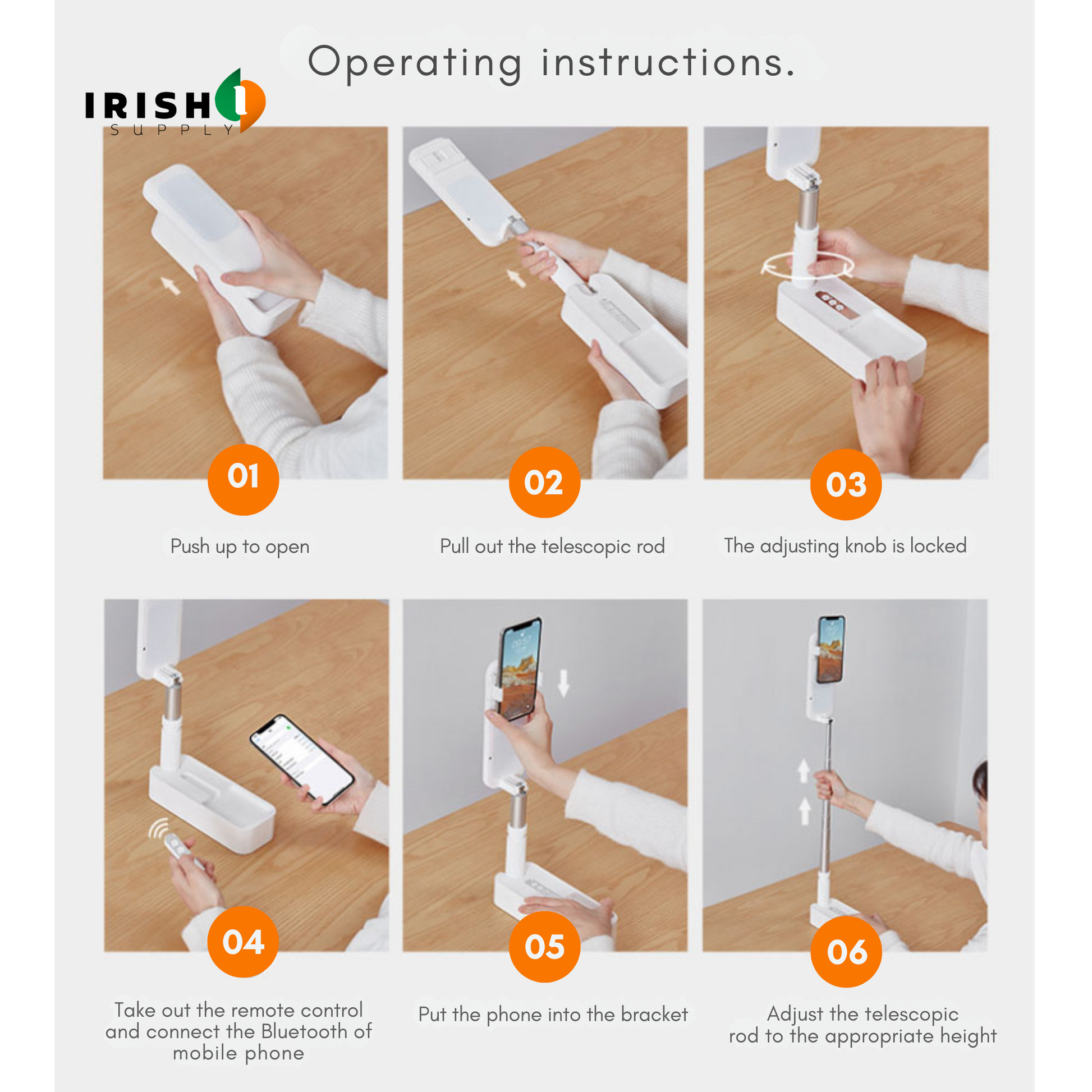 Operating instructions.

IRISH
SUPPLY

01

Push up to open

02

Pull out the telescopic rod

03

The adjusting knob is locked

04

Take out the remote control and connect the Bluetooth of mobile phone

05

Put the phone into the bracket

06

Adjust the telescopic rod to the appropriate height