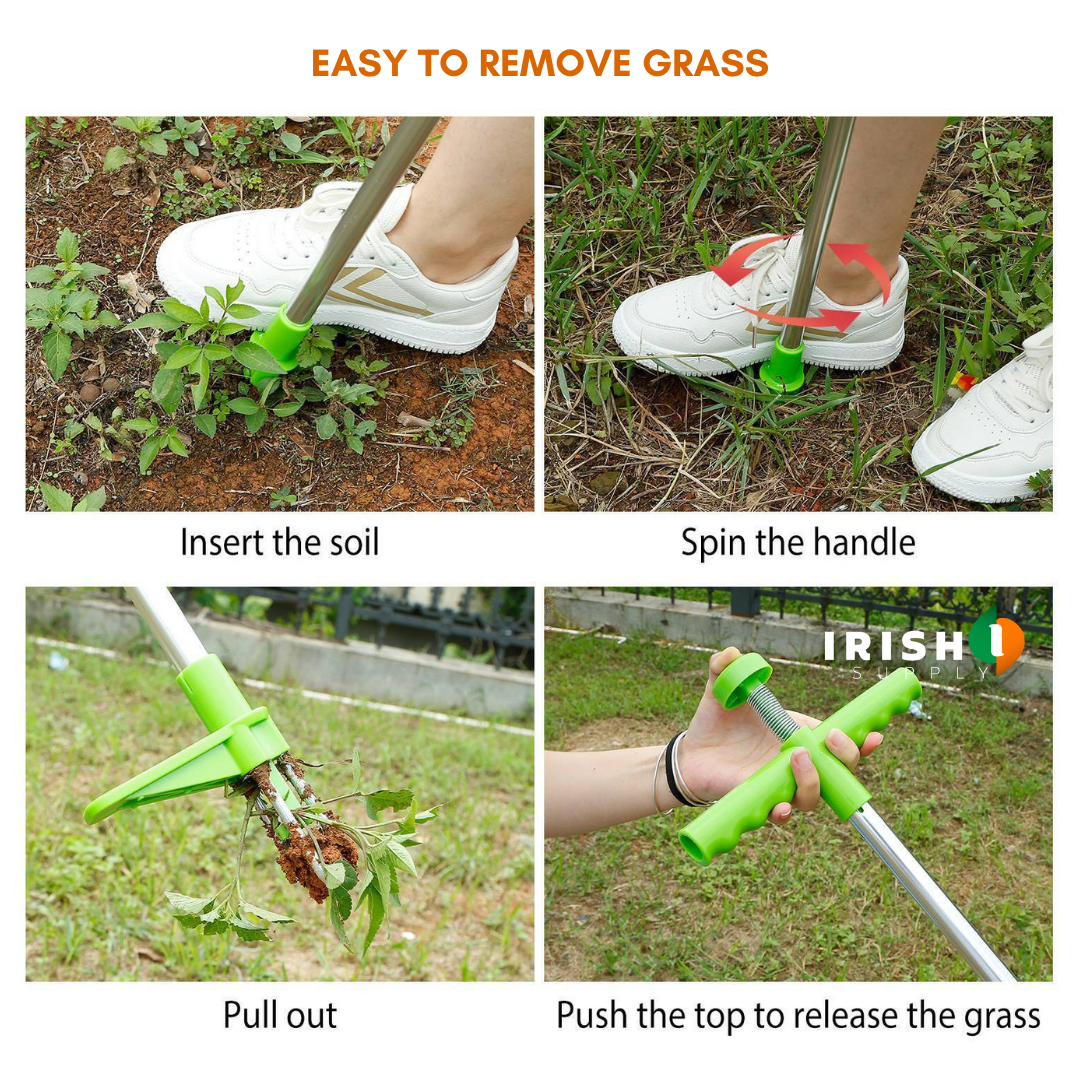 EASY TO REMOVE GRASS

Insert the soil

Spin the handle

IRISH SUPPLY

Pull out

Push the top to release the grass