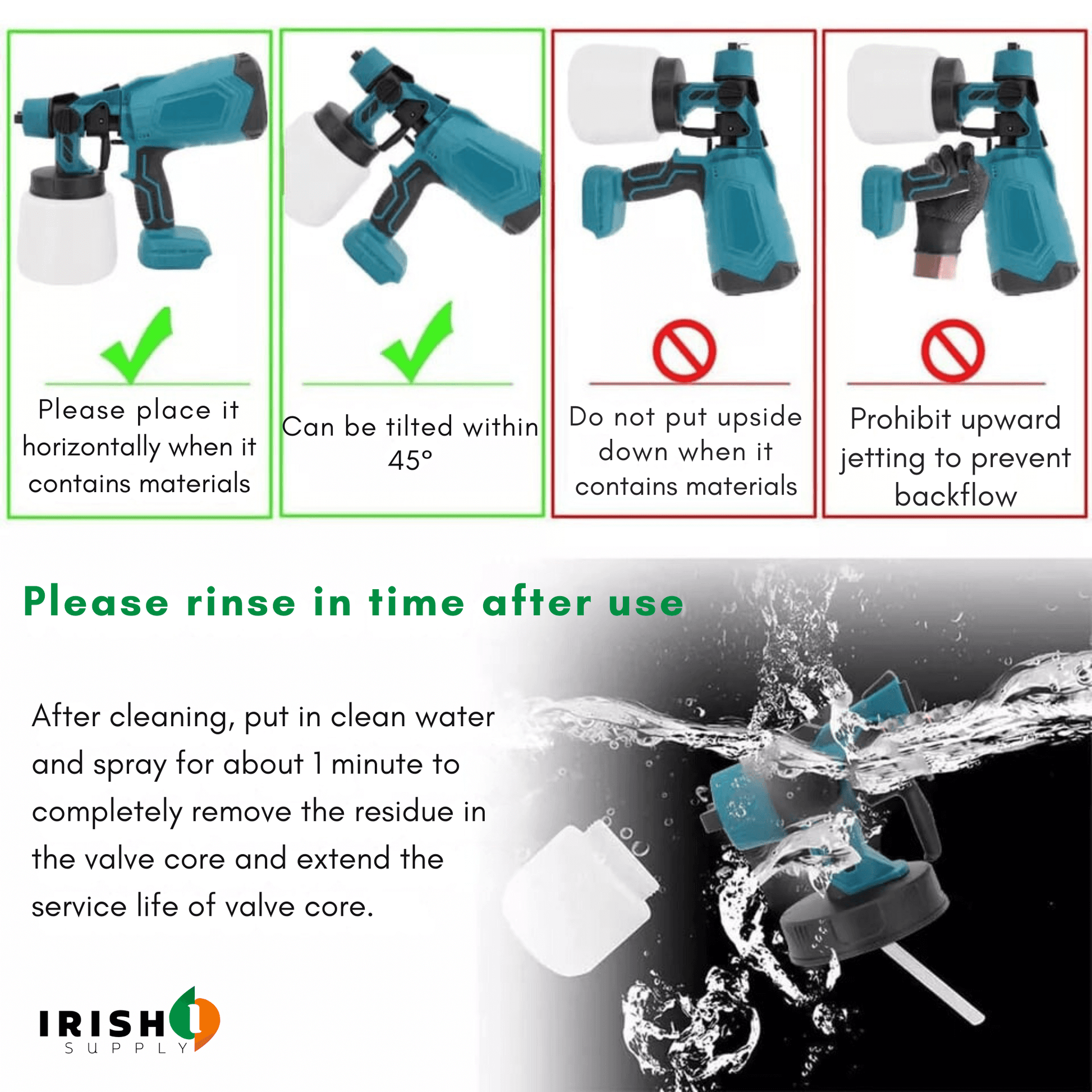 Please place it horizontally when it contains materials

Can be tilted within 45°

Do not put upside down when it contains materials

Prohibit upward jetting to prevent backflow

Please rinse in time after use

After cleaning, put in clean water and spray for about 1 minute to completely remove the residue in the valve core and extend the service life of valve core.

IRISH 1 SUPPLY