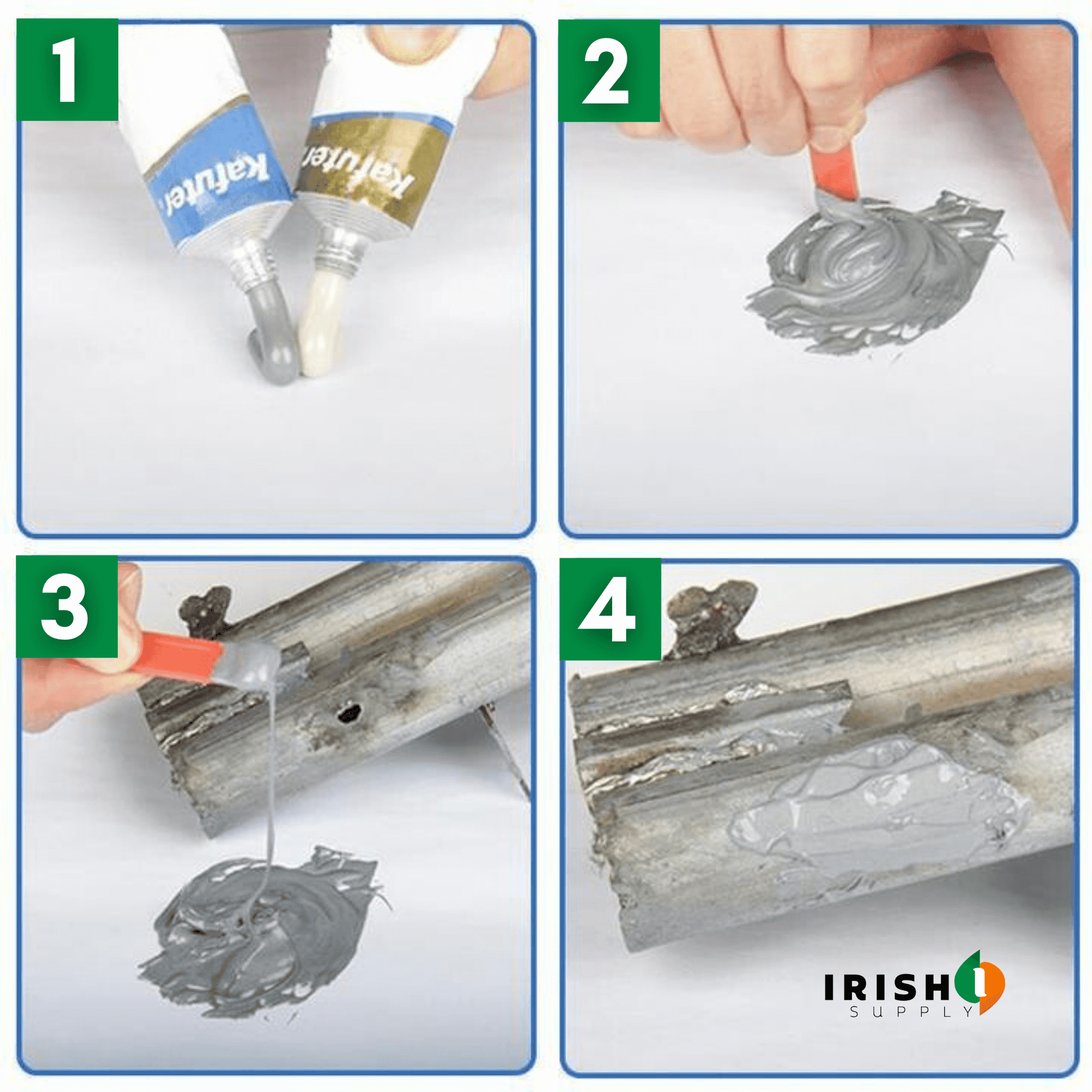 1

Kafuter

Kafuter

2

3

4

IRISH 1
SUPPLY