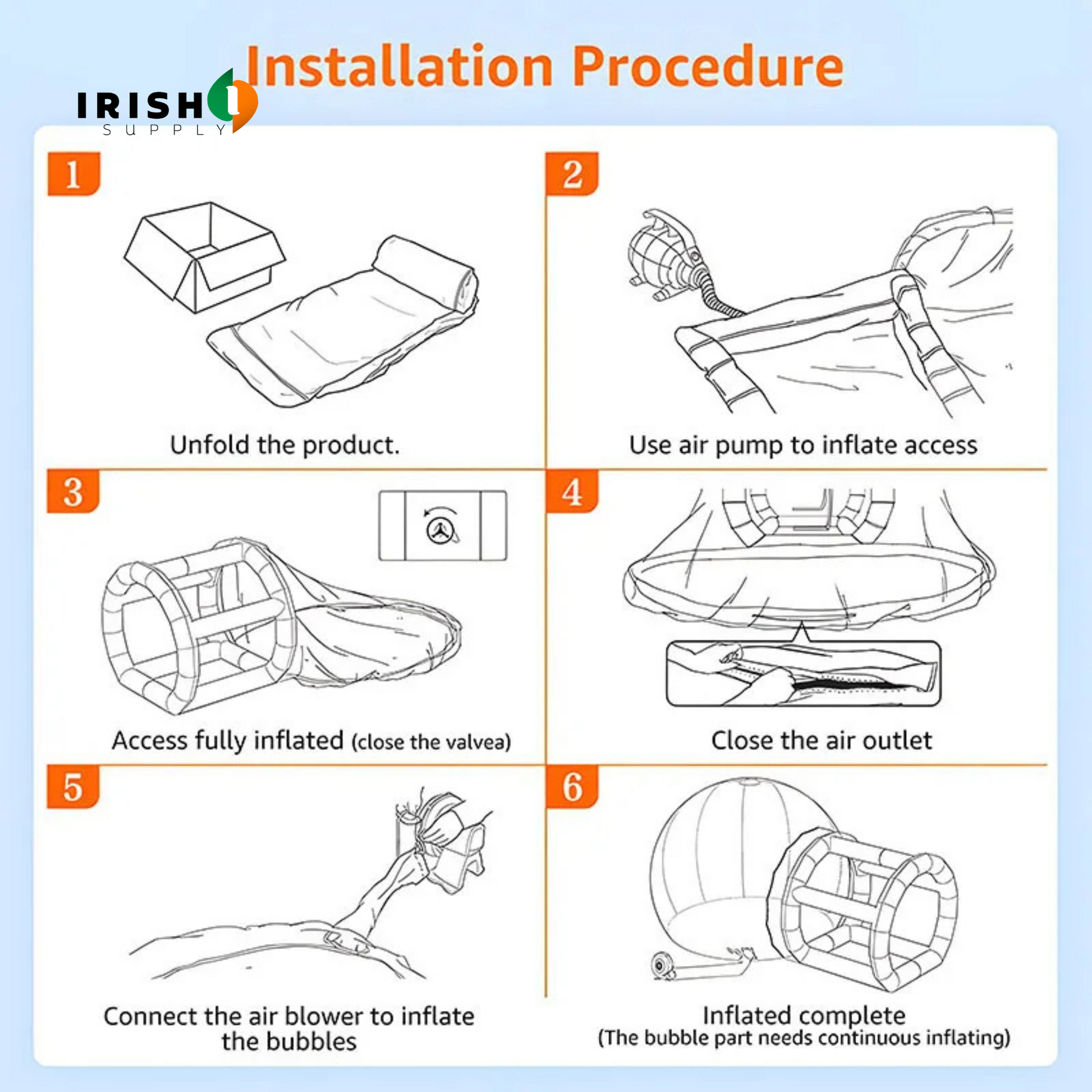 IRISH SUPPLY

Installation Procedure

1

Unfold the product.

2

Use air pump to inflate access

3

Access fully inflated (close the valvea)

4

Close the air outlet

5

Connect the air blower to inflate the bubbles

6

Inflated complete
(The bubble part needs continuous inflating)