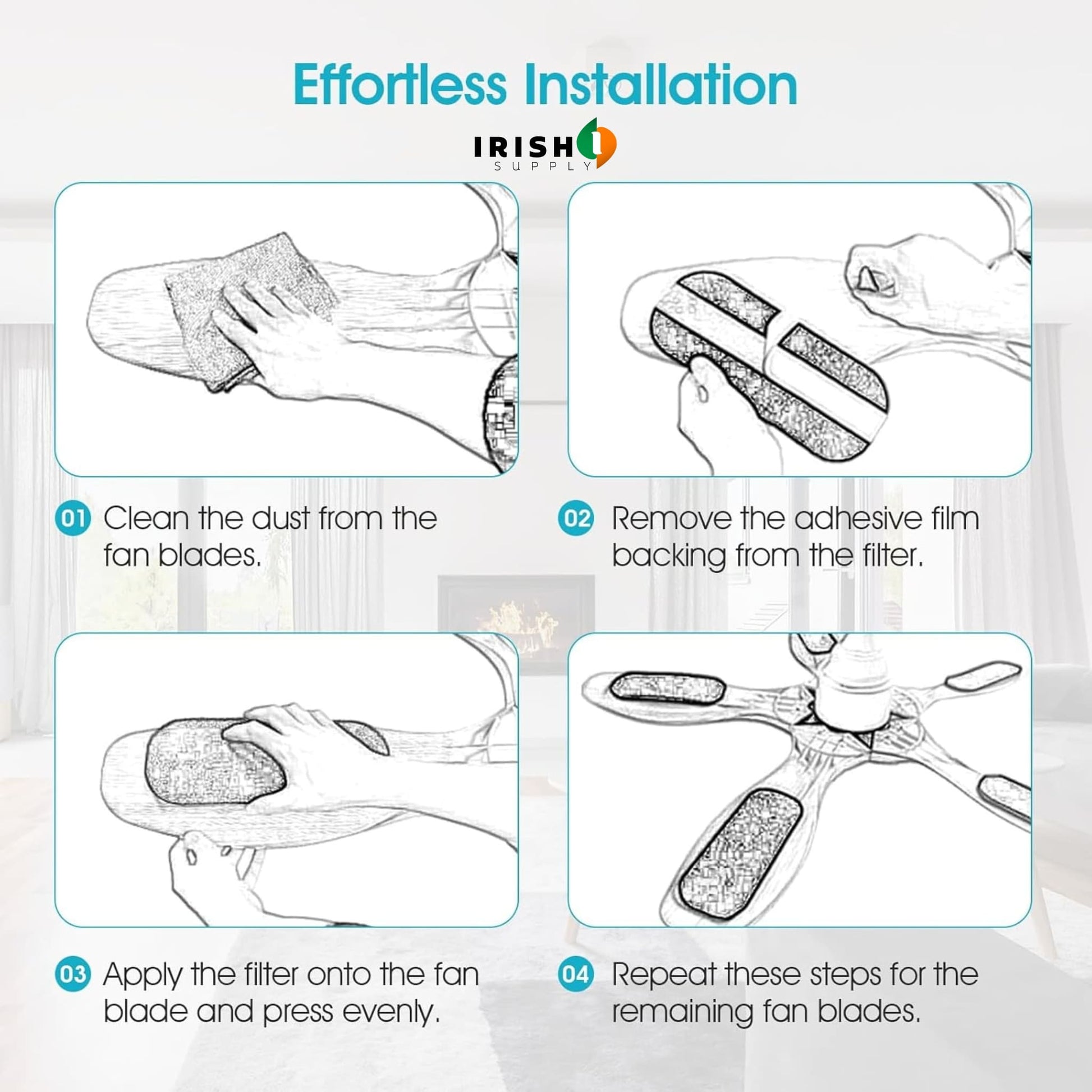 Effortless Installation

IRISH 1
SUPPLY

01 Clean the dust from the fan blades.

02 Remove the adhesive film backing from the filter.

03 Apply the filter onto the fan blade and press evenly.

04 Repeat these steps for the remaining fan blades.