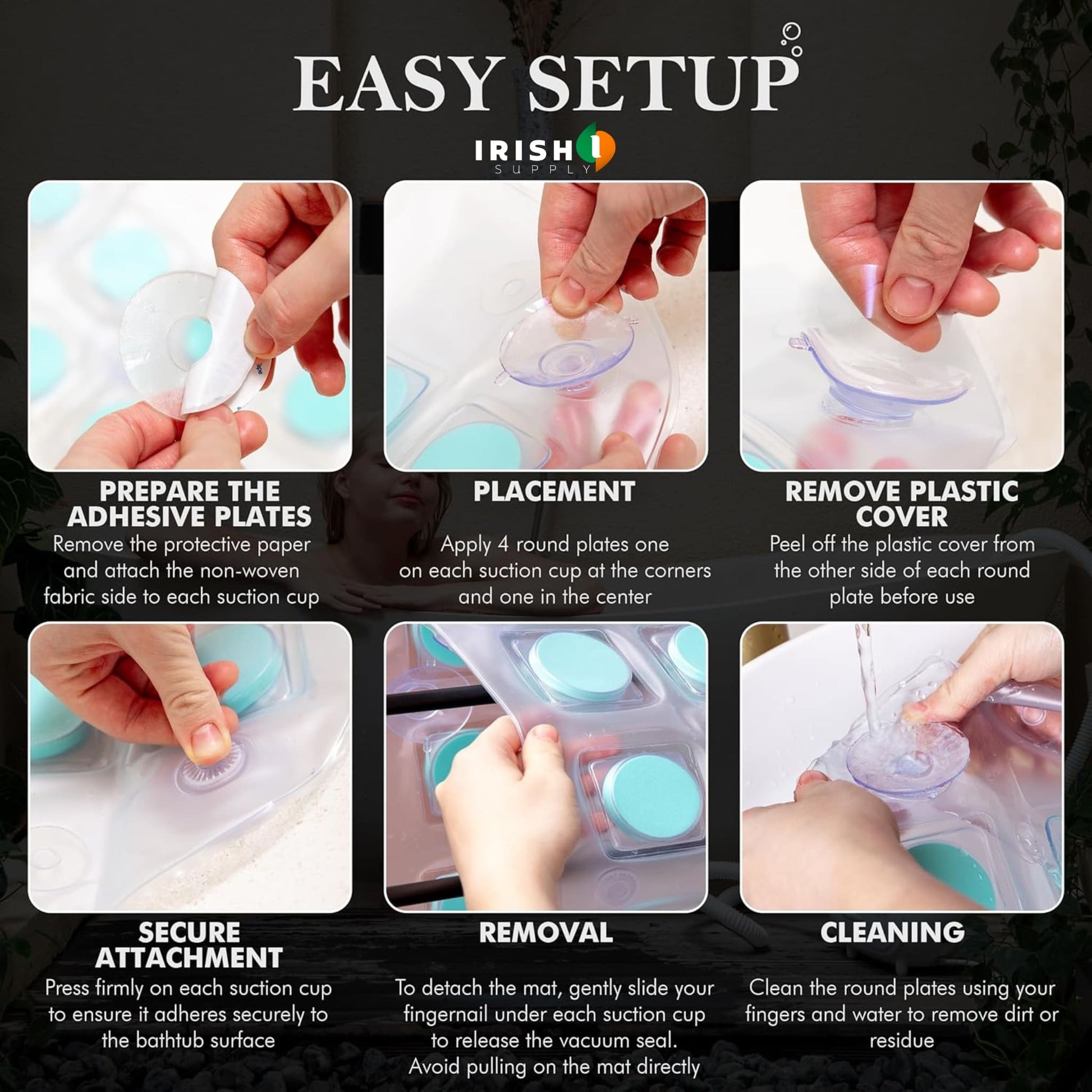 EASY SETUP

IRISH 1
SUPPLY

PREPARE THE ADHESIVE PLATES
Remove the protective paper and attach the non-woven fabric side to each suction cup

PLACEMENT
Apply 4 round plates one on each suction cup at the corners and one in the center

REMOVE PLASTIC COVER
Peel off the plastic cover from the other side of each round plate before use

SECURE ATTACHMENT
Press firmly on each suction cup to ensure it adheres securely to the bathtub surface

REMOVAL
To detach the mat, gently slide your fingernail under each suction cup to release the vacuum seal. Avoid pulling on the mat directly

CLEANING
Clean the round plates using your fingers and water to remove dirt or residue