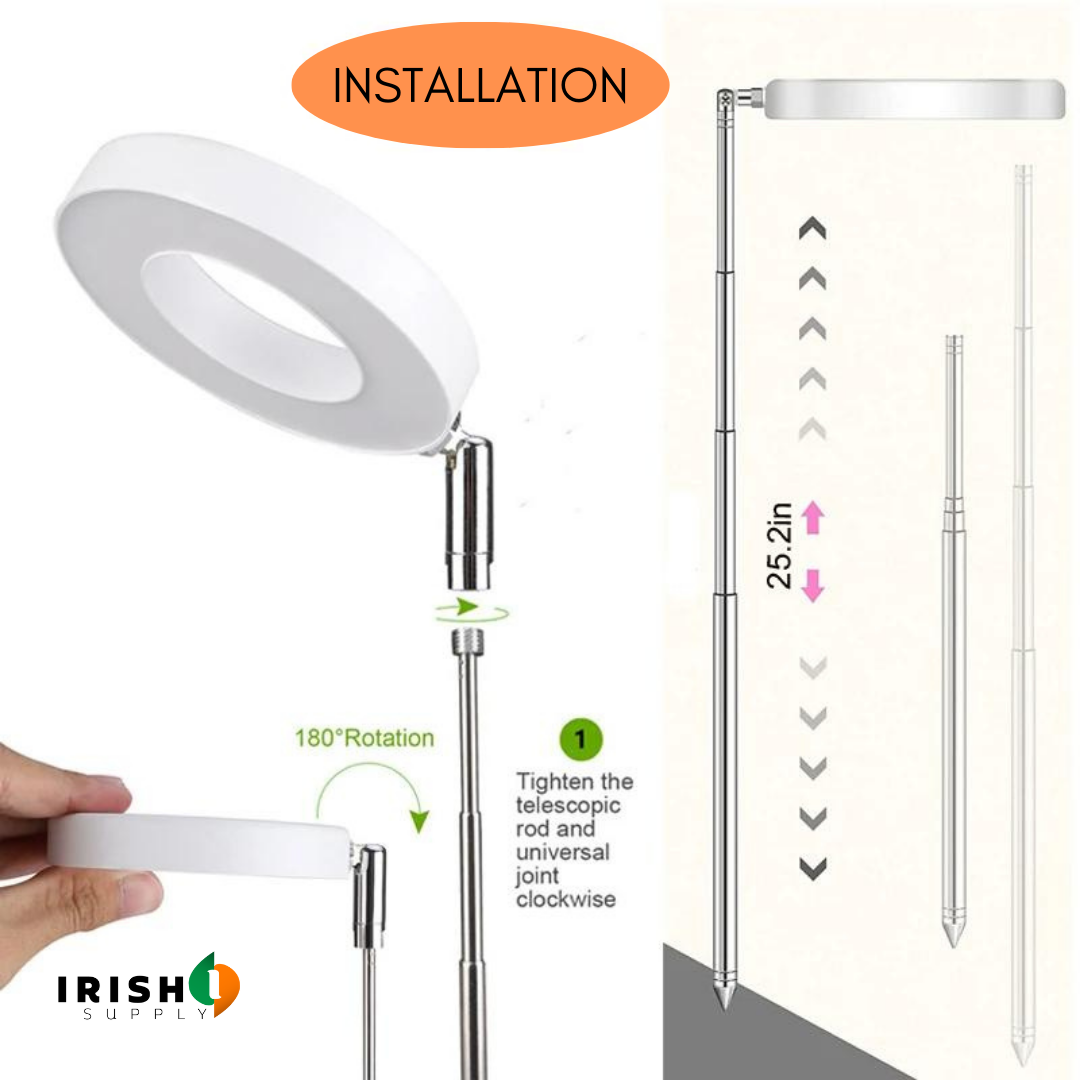 INSTALLATION

180°Rotation

1

Tighten the telescopic rod and universal joint clockwise

25.2in

IRISH

SUPPLY