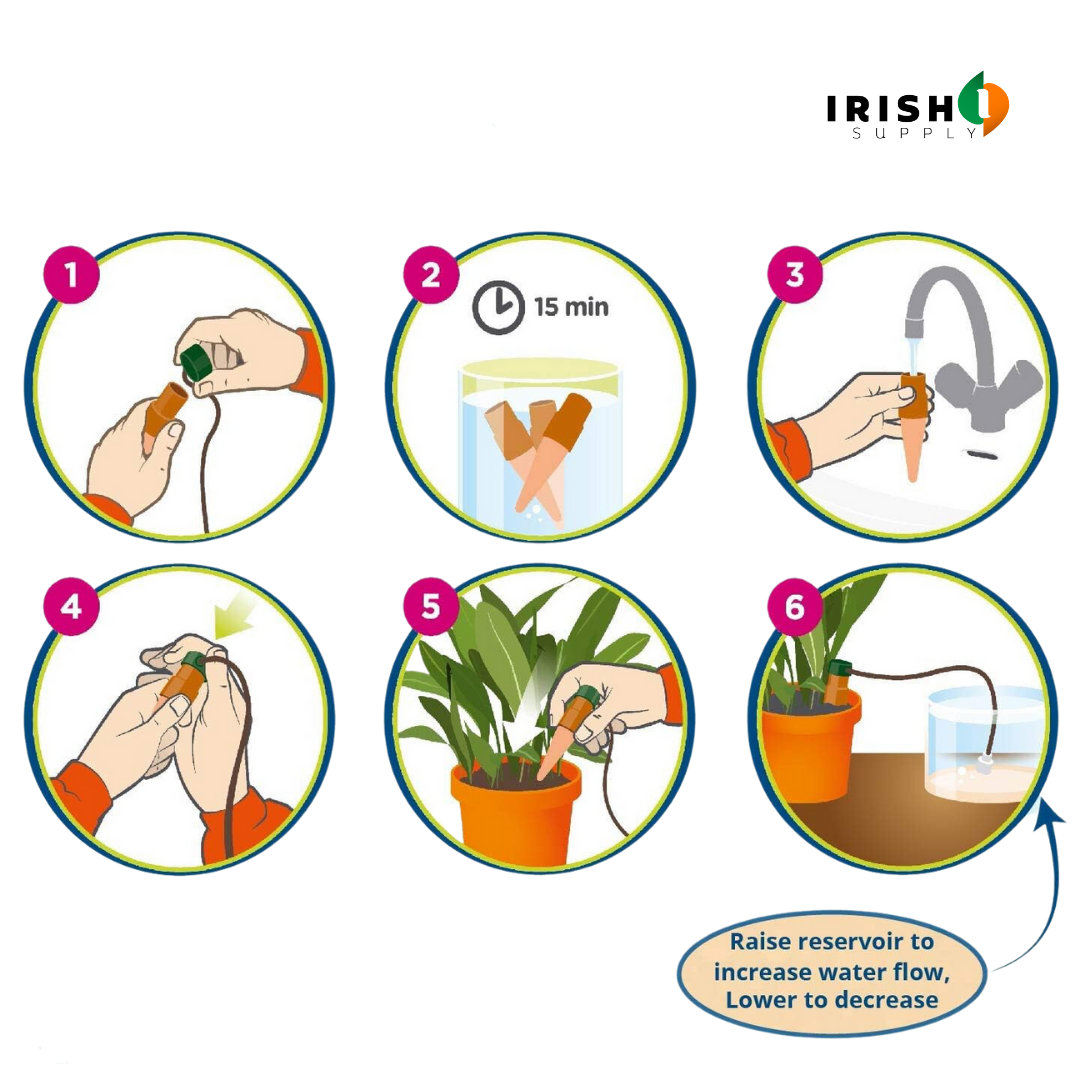 IRISH 1
SUPPLY

1

2

15 min

3

4

5

6

Raise reservoir to increase water flow, Lower to decrease