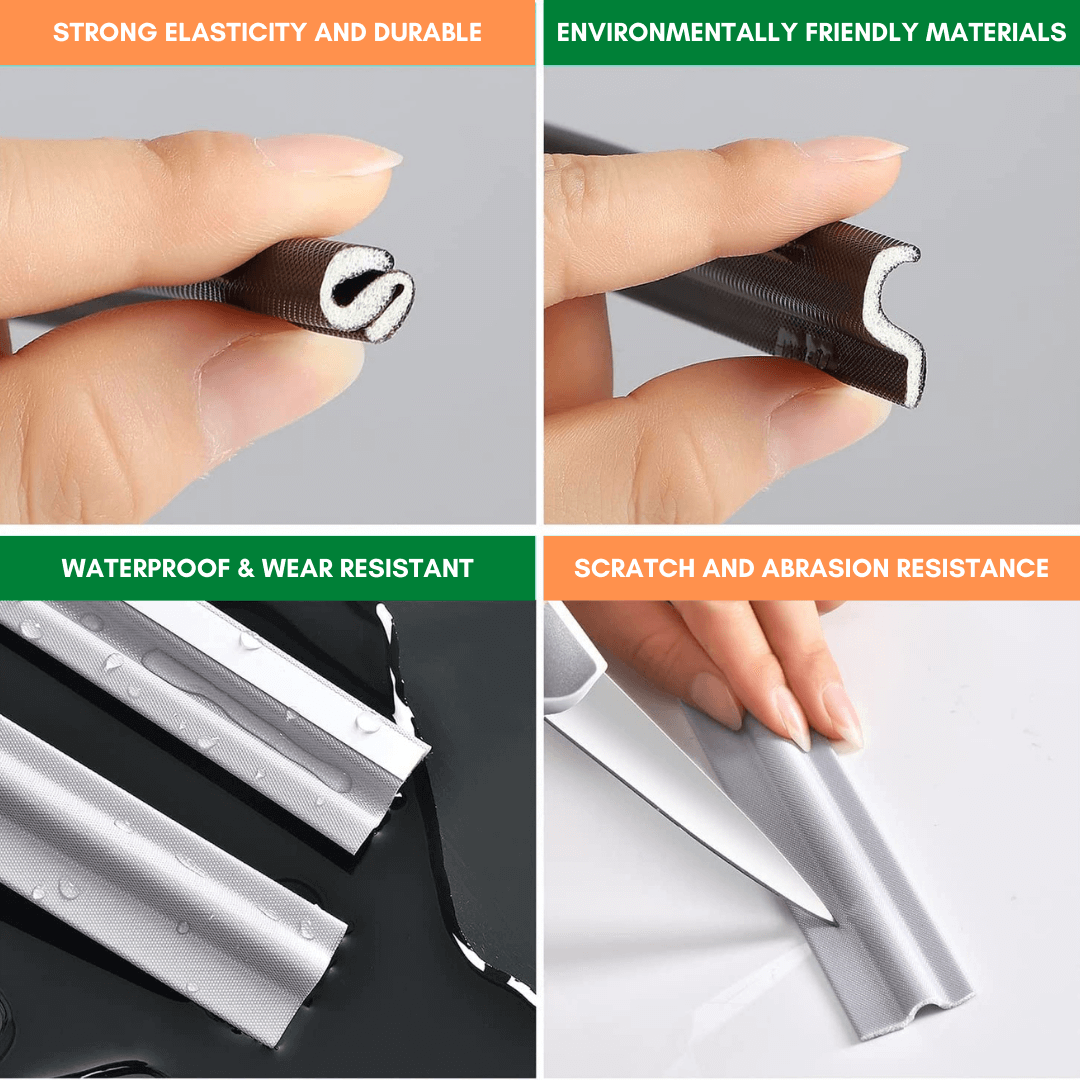 STRONG ELASTICITY AND DURABLE

ENVIRONMENTALLY FRIENDLY MATERIALS

WATERPROOF & WEAR RESISTANT

SCRATCH AND ABRASION RESISTANCE