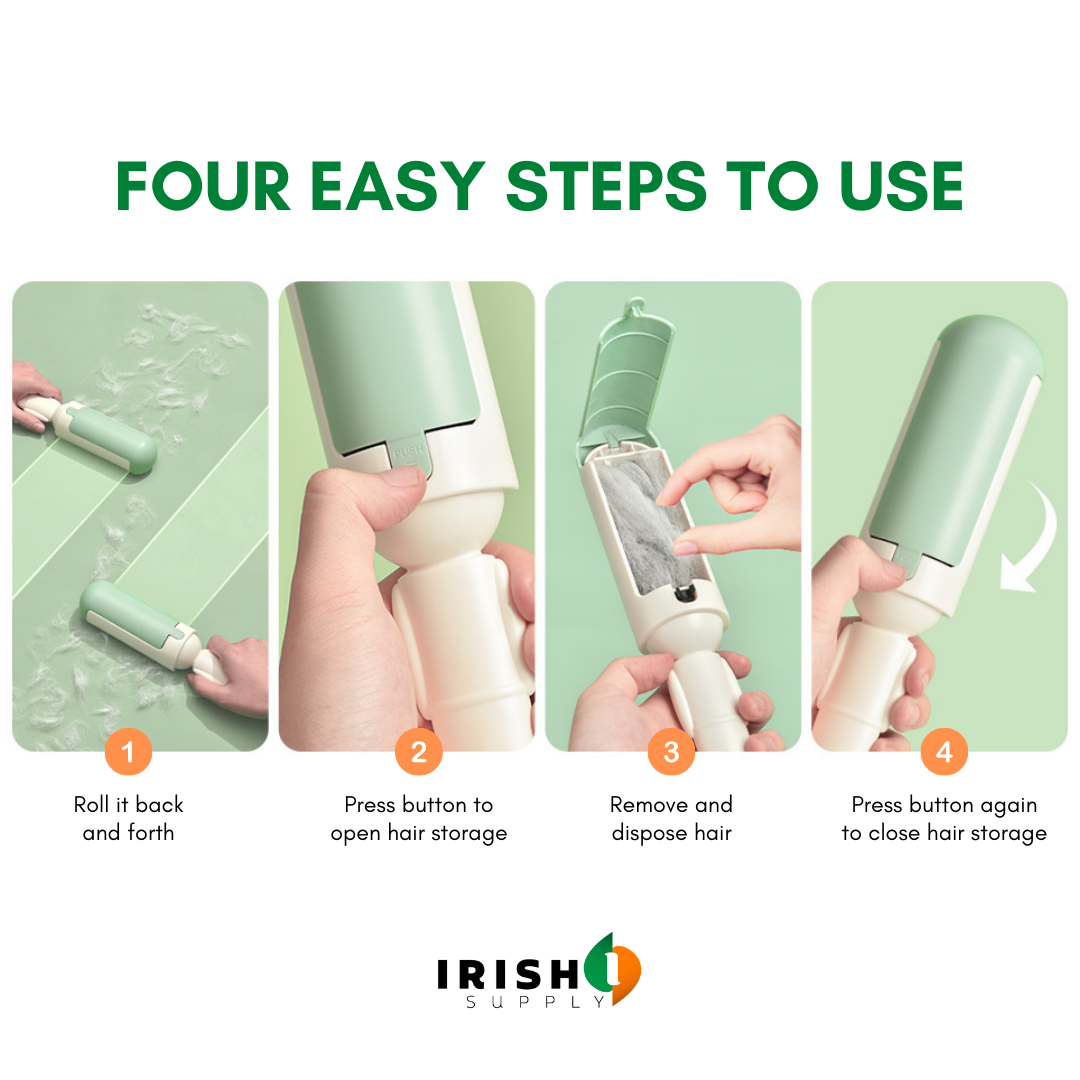 FOUR EASY STEPS TO USE

PUSH

1

Roll it back and forth

2

Press button to open hair storage

3

Remove and dispose hair

4

Press button again to close hair storage

IRISH 1
SUPPLY