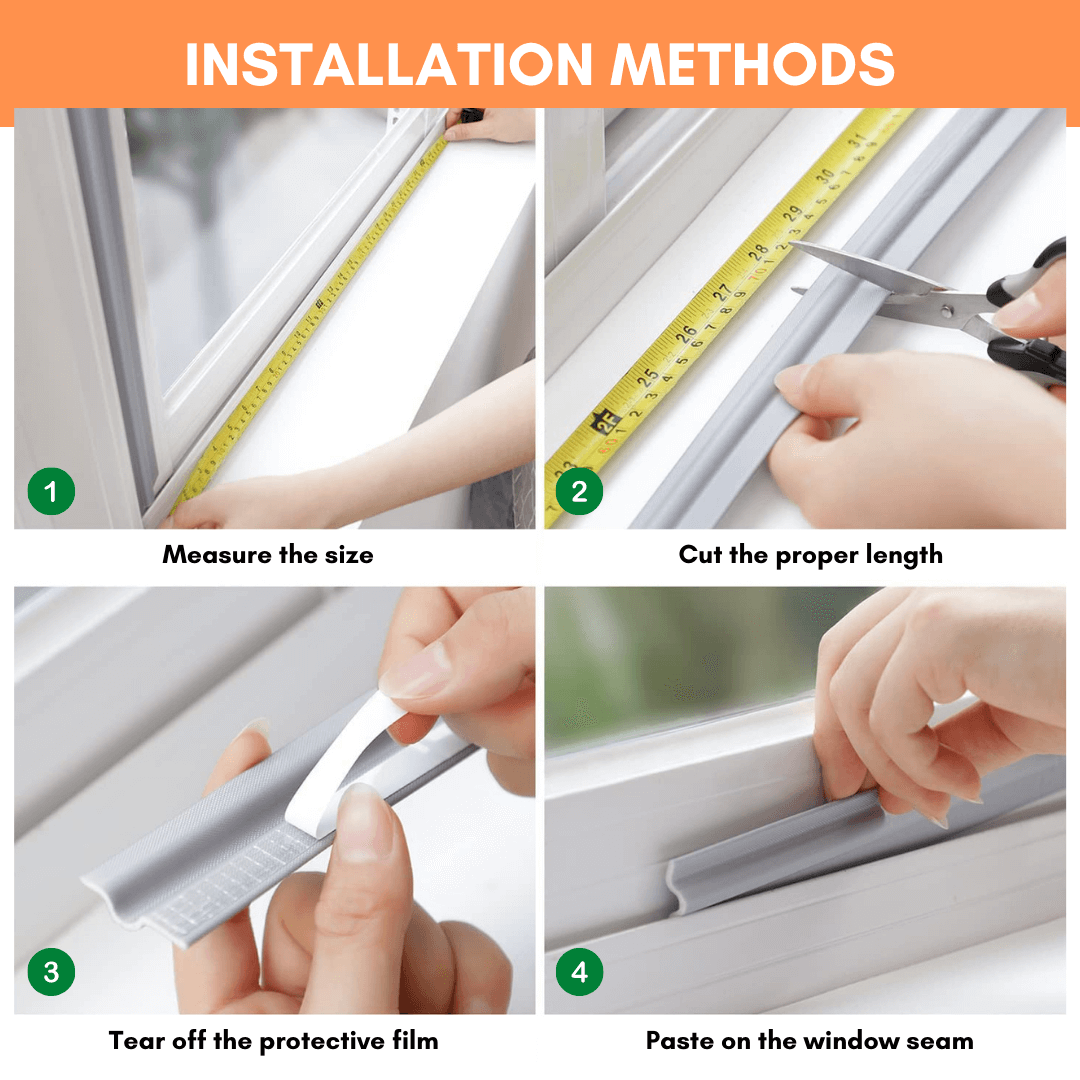 INSTALLATION METHODS

1

Measure the size

2

Cut the proper length

3

Tear off the protective film

4

Paste on the window seam