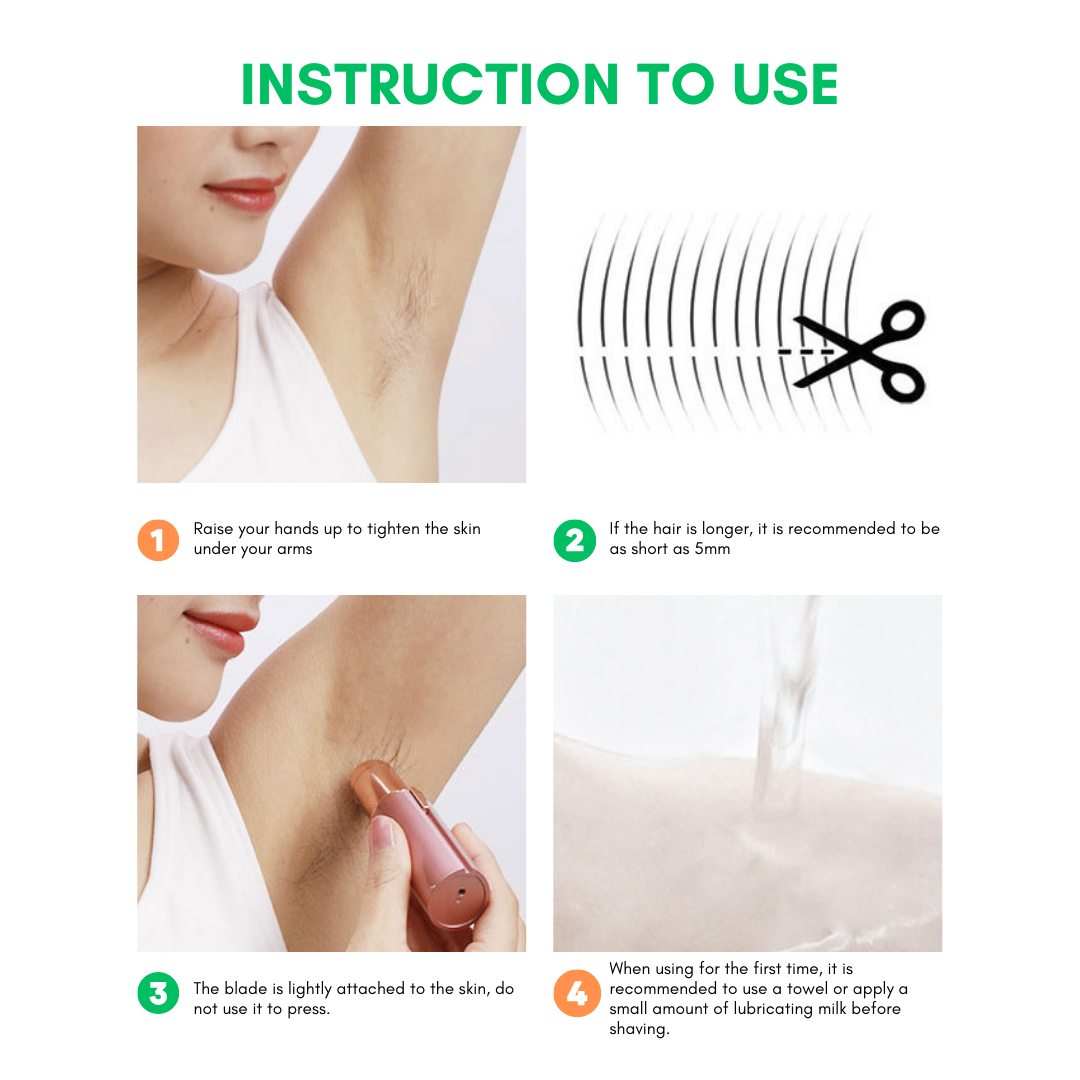 INSTRUCTION TO USE

1 Raise your hands up to tighten the skin under your arms

2 If the hair is longer, it is recommended to be as short as 5mm

3 The blade is lightly attached to the skin, do not use it to press.

4 When using for the first time, it is recommended to use a towel or apply a small amount of lubricating milk before shaving.