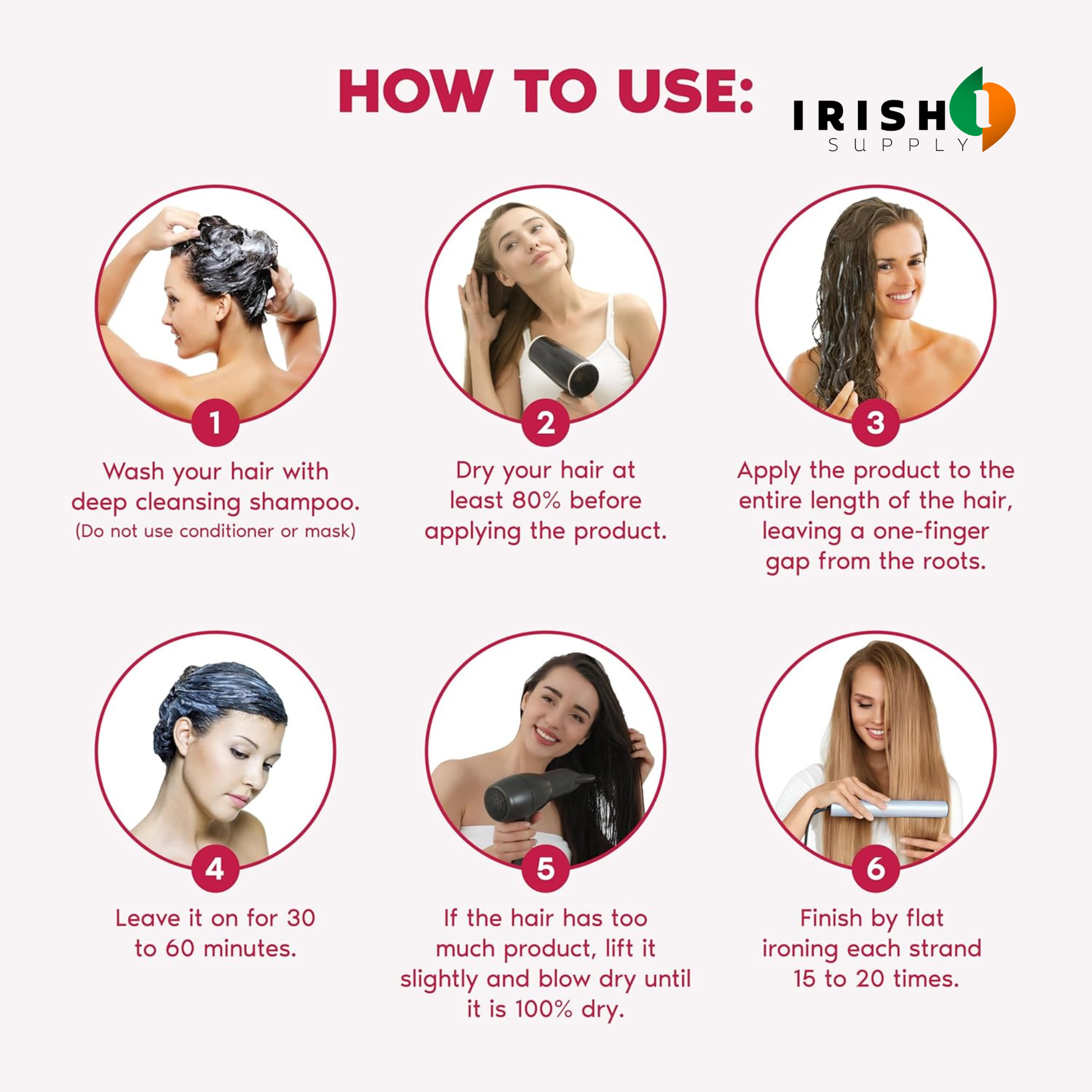 HOW TO USE:

IRISH 1 SUPPLY

1
Wash your hair with deep cleansing shampoo. (Do not use conditioner or mask)

2
Dry your hair at least 80% before applying the product.

3
Apply the product to the entire length of the hair, leaving a one-finger gap from the roots.

4
Leave it on for 30 to 60 minutes.

5
If the hair has too much product, lift it slightly and blow dry until it is 100% dry.

6
Finish by flat ironing each strand 15 to 20 times.