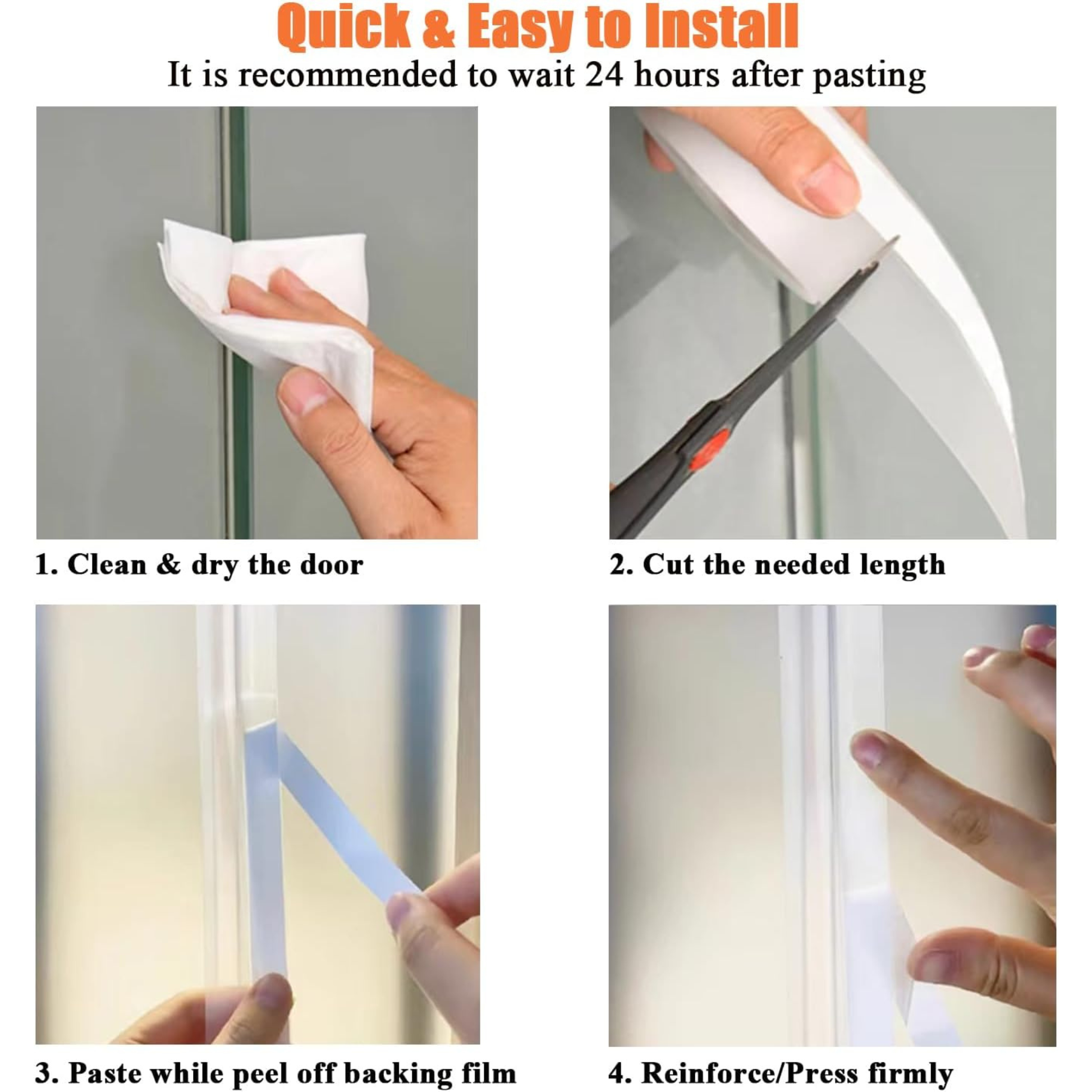 Quick & Easy to Install

It is recommended to wait 24 hours after pasting

1. Clean & dry the door

2. Cut the needed length

3. Paste while peel off backing film

4. Reinforce/Press firmly