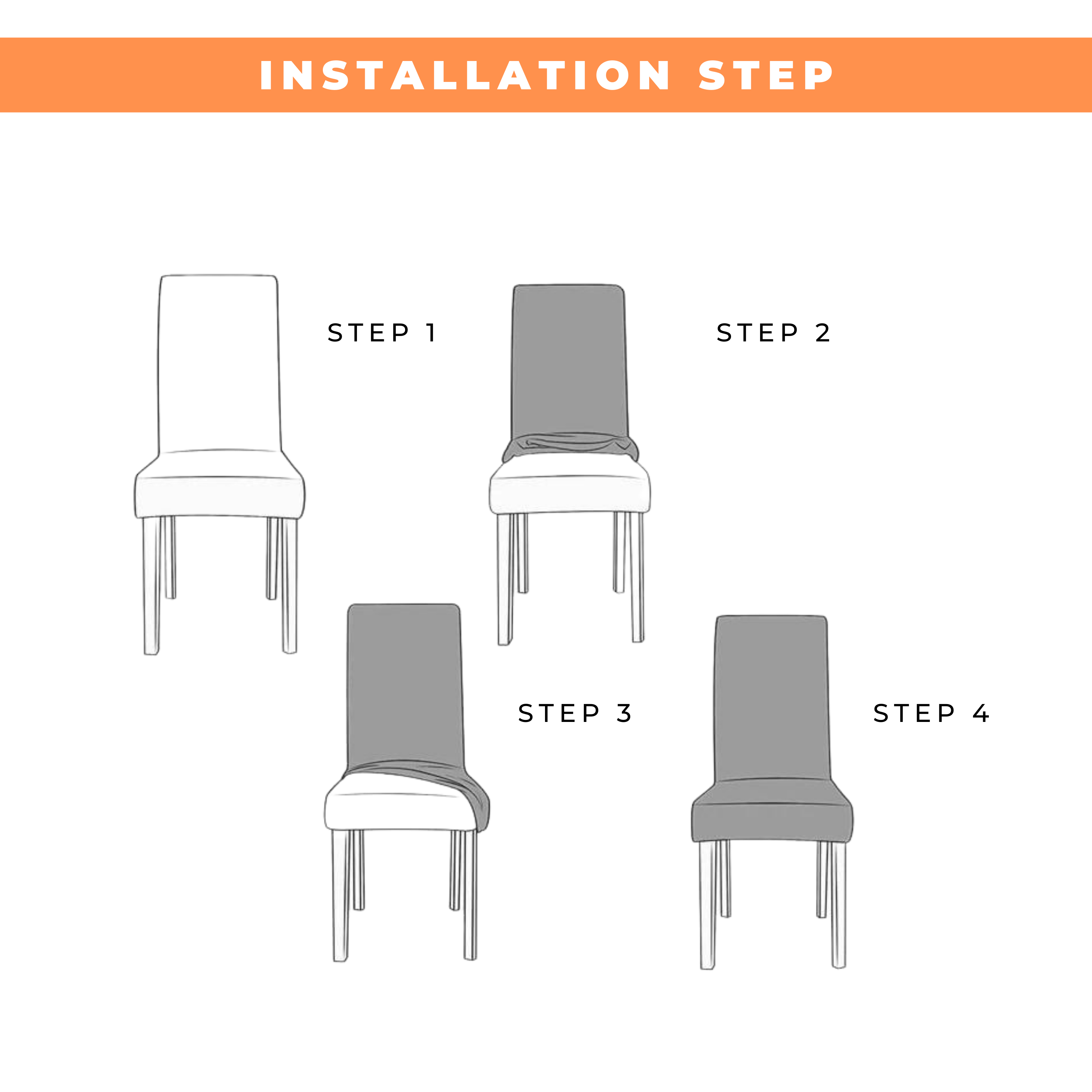 INSTALLATION STEP

STEP 1

STEP 2

STEP 3

STEP 4